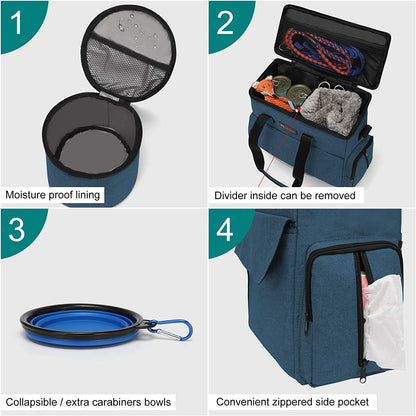 1

Moisture proof lining

2

Divider inside can be removed

3

Collapsible / extra carabiners bowls

4

Convenient zippered side pocket